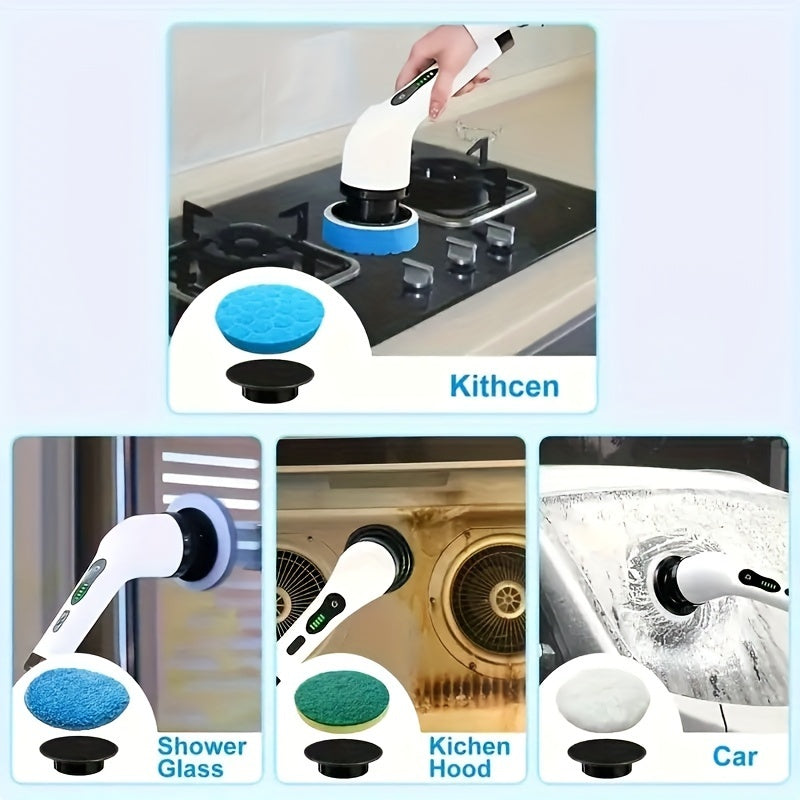 Kithcen

Shower Glass

Kichen Hood

Car